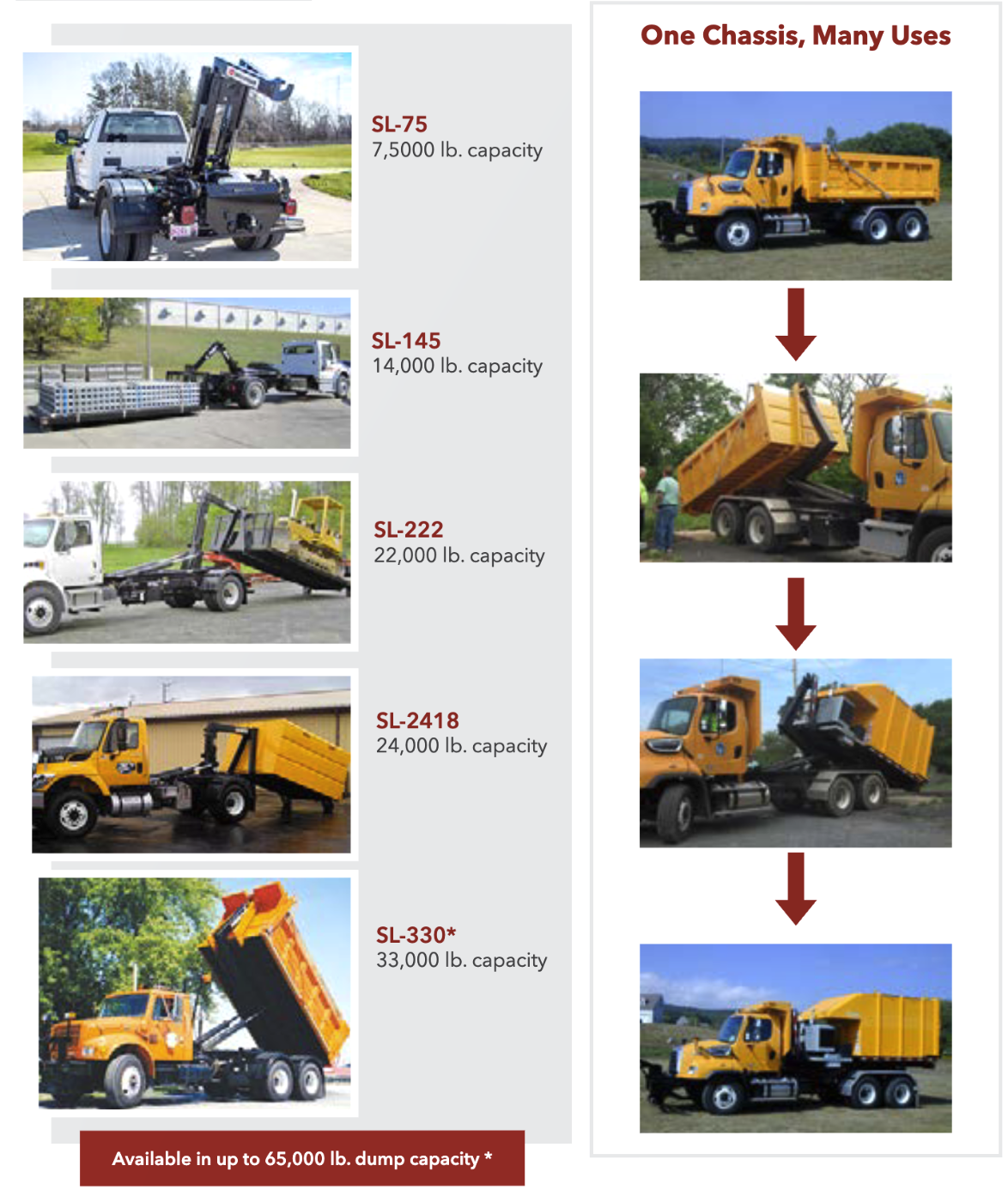 SL-75
7,5000 lb. capacity

SL-145
14,000 lb. capacity

SL-222
22,000 lb. capacity

SL-2418
24,000 lb. capacity

SL-330*
33,000 lb. capacity

Available in up to 65,000 lb. dump capacity *

One Chassis, Many Uses